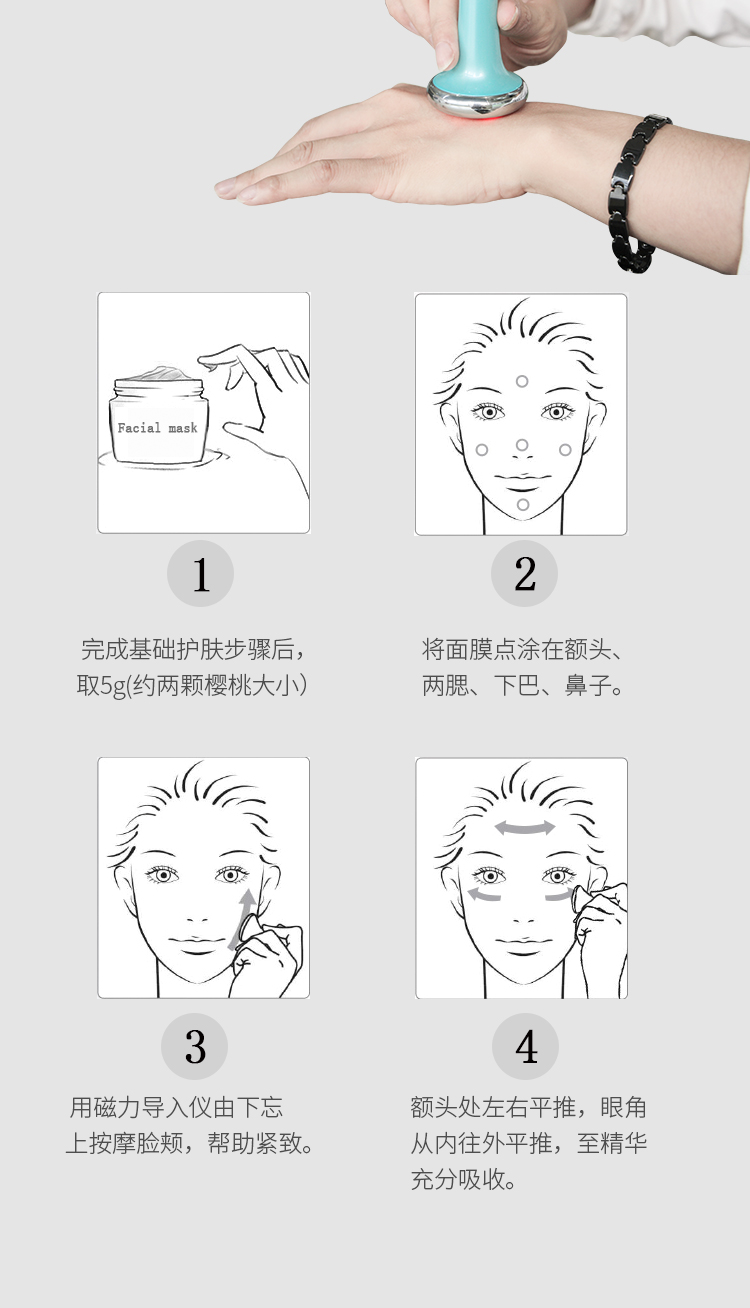 Facial mask

1

完成基础护肤步骤后，取5g(约两颗樱桃大小)

2

将面膜点涂在额头、两腮、下巴、鼻子。

3

用磁力导入仪由下忘上按摩脸颊，帮助紧致。

4

额头处左右平推，眼角从内往外平推，至精华充分吸收。